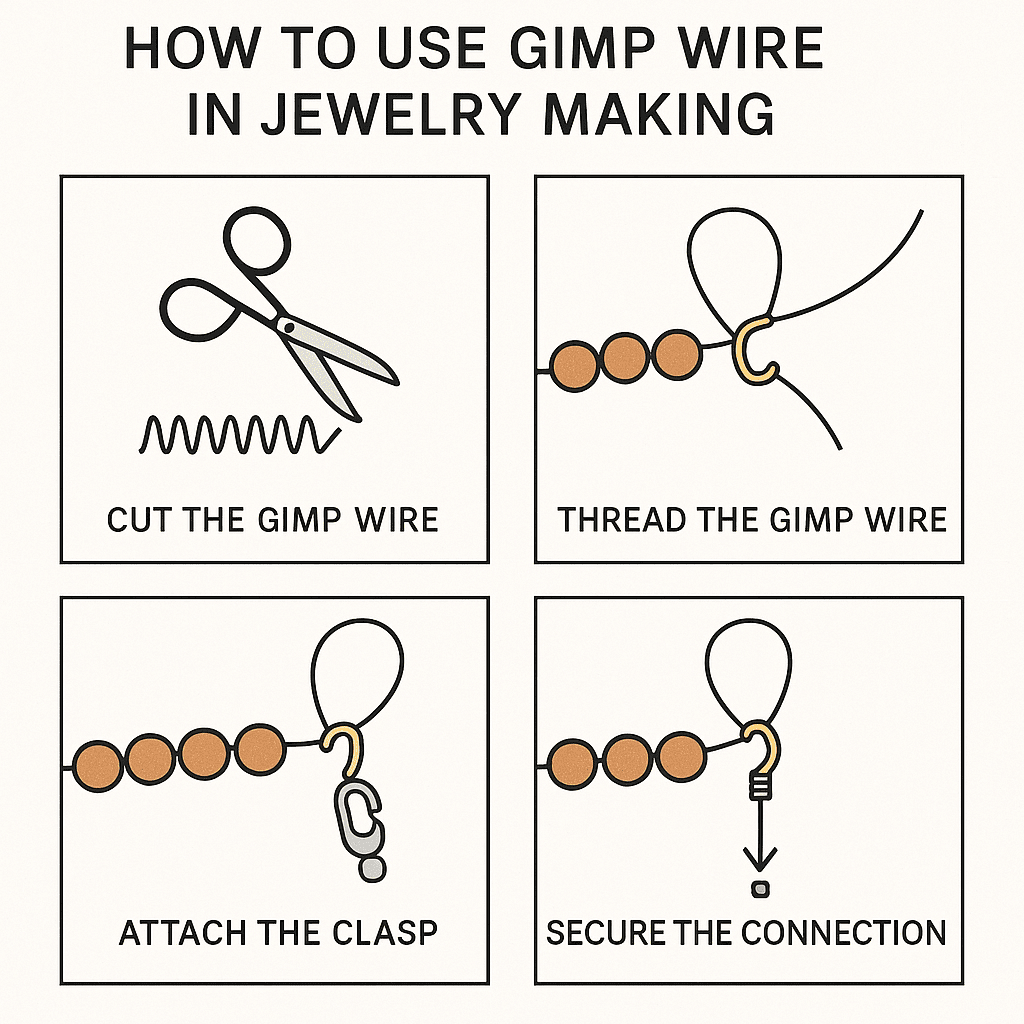 HOW TO USE GIMP WIRE IN JEWELRY MAKING

CUT THE GIMP WIRE

THREAD THE GIMP WIRE

ATTACH THE CLASP

SECURE THE CONNECTION